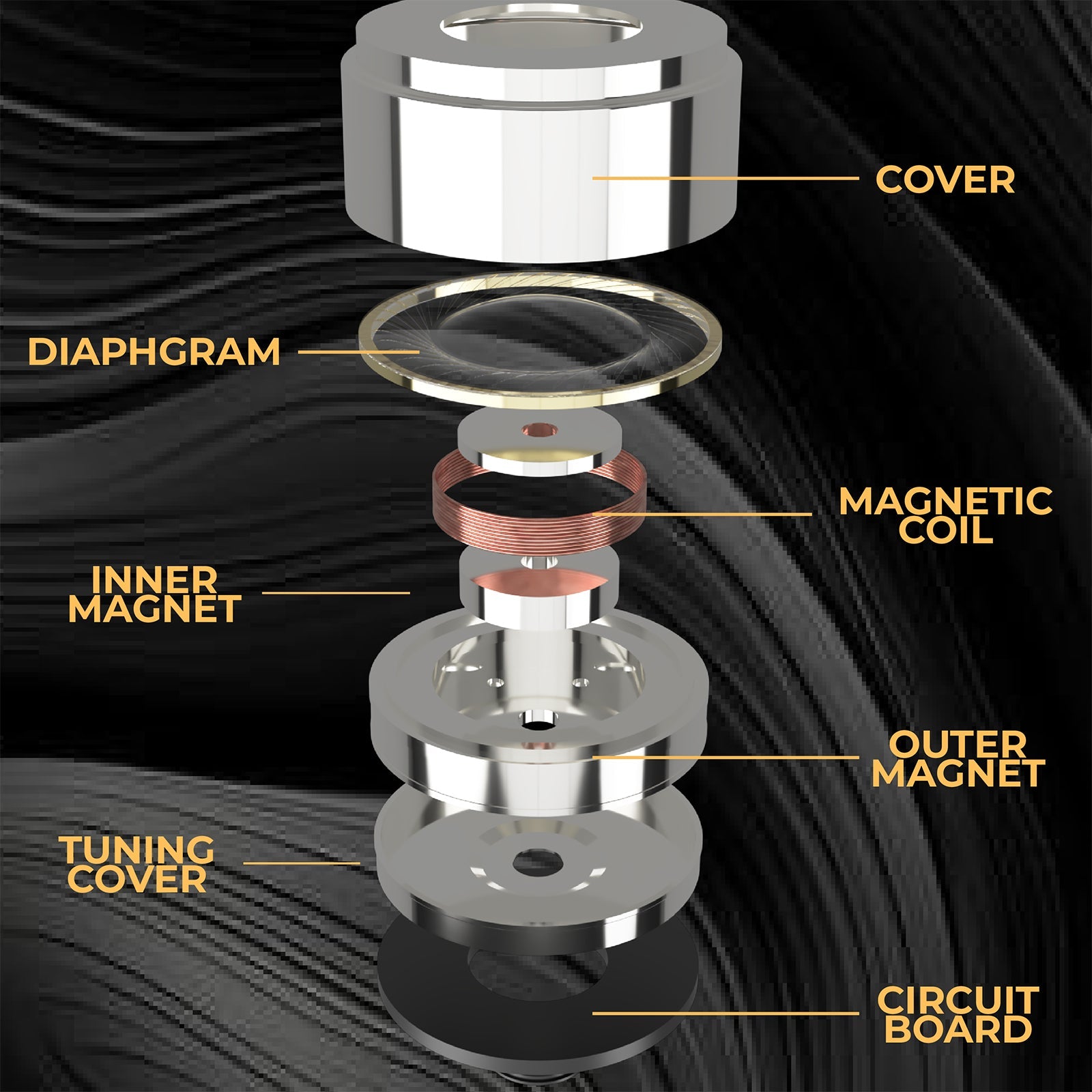 COVER

DIAPHGRAM

MAGNETIC COIL

INNER MAGNET

OUTER MAGNET

TUNING COVER

CIRCUIT BOARD